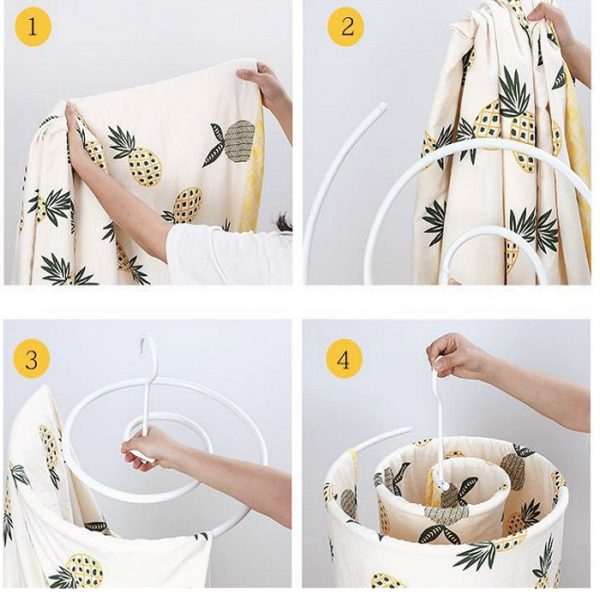 1

2

3

4