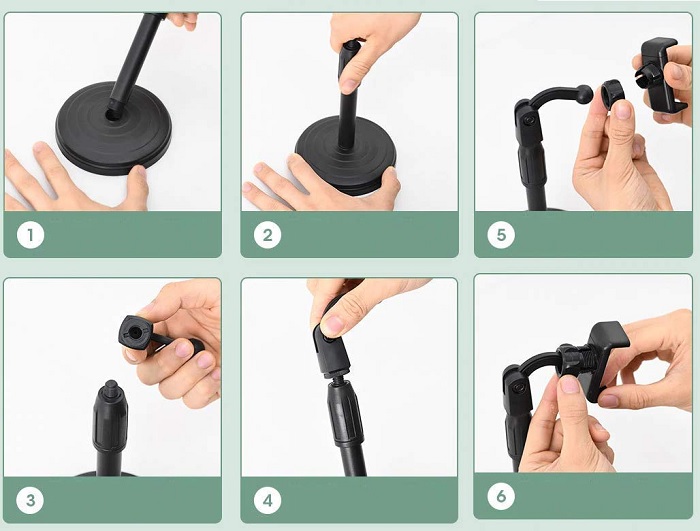 1

2

5

3

4

6