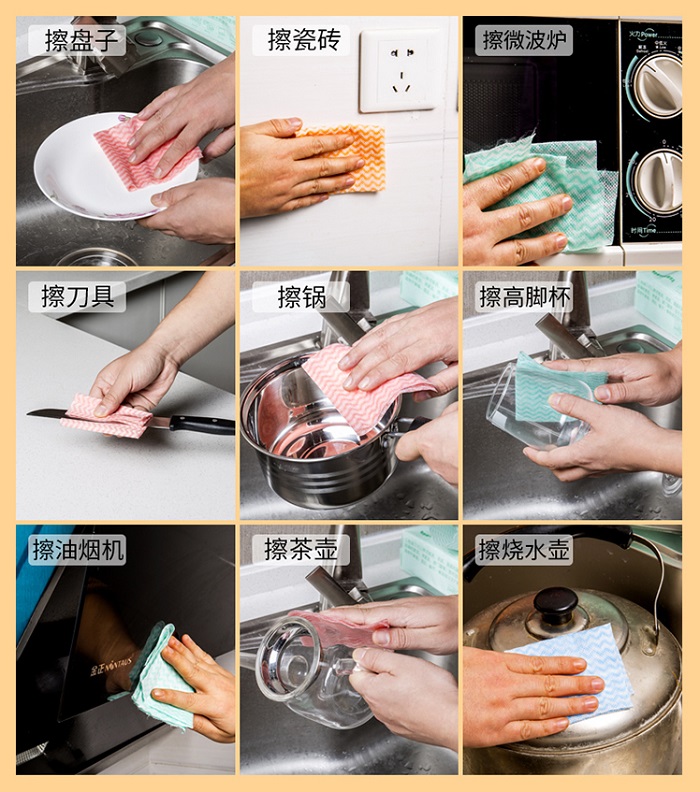 擦盘子

擦瓷砖

擦微波炉

火力Power

时间Time

擦刀具

擦锅

擦高脚杯

擦油烟机

擦茶壶

擦烧水壶