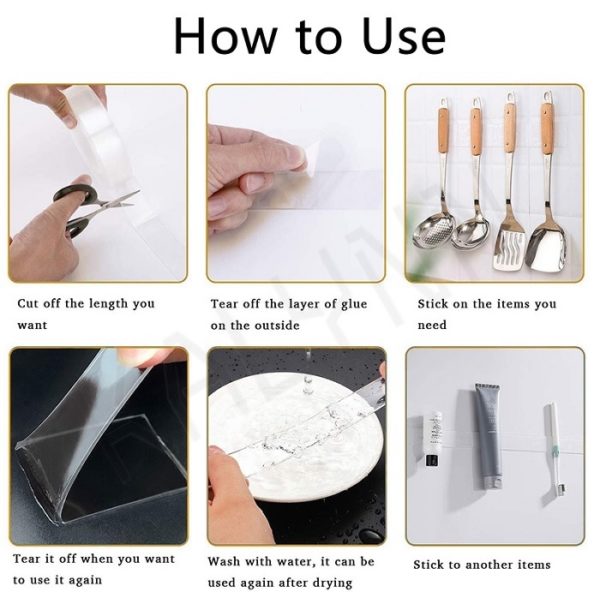 How to Use

Cut off the length you want

Tear off the layer of glue on the outside

Stick on the items you need

Tear it off when you want to use it again

Wash with water, it can be used again after drying

Stick to another items