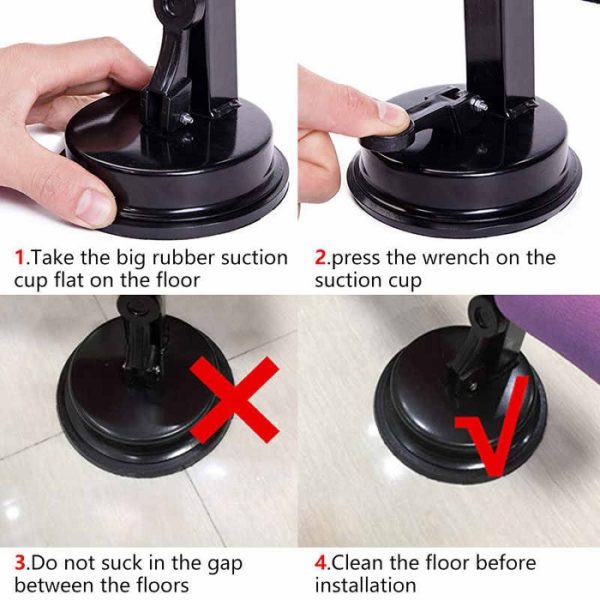 1.Take the big rubber suction cup flat on the floor

2.press the wrench on the suction cup

3.Do not suck in the gap between the floors

4.Clean the floor before installation