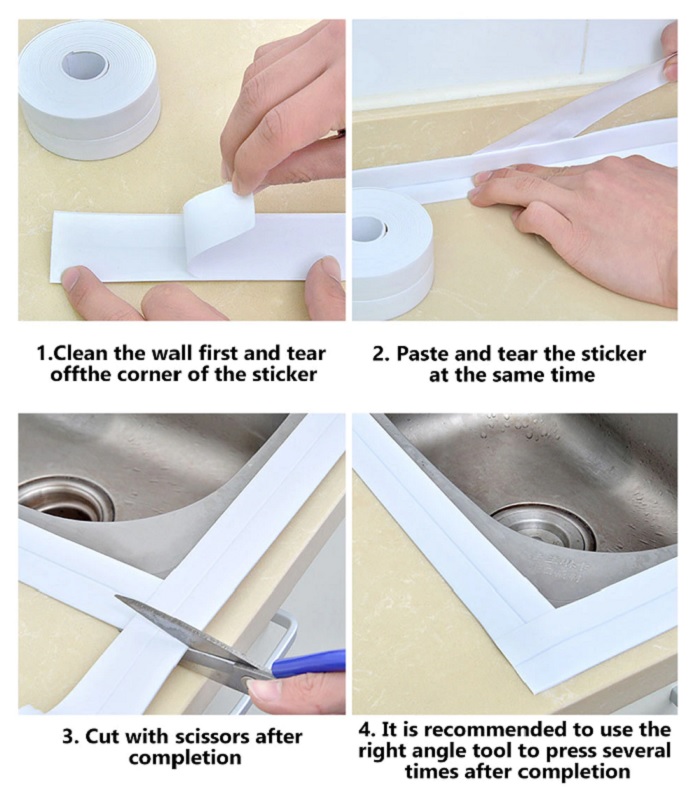 1.Clean the wall first and tear offthe corner of the sticker

2. Paste and tear the sticker at the same time

3. Cut with scissors after completion

4. It is recommended to use the right angle tool to press several times after completion