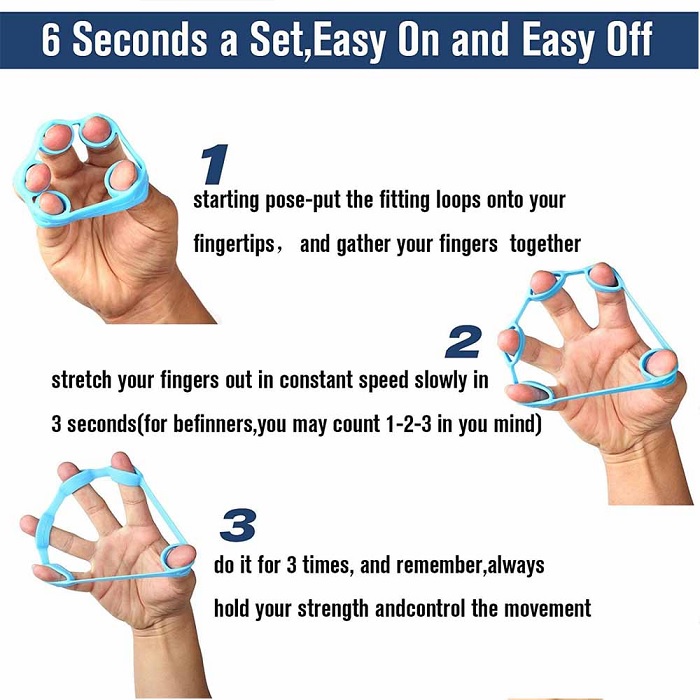 6 Seconds a Set,Easy On and Easy Off

1
starting pose-put the fitting loops onto your fingertips， and gather your fingers together

2
stretch your fingers out in constant speed slowly in 3 seconds(for befinners,you may count 1-2-3 in you mind)

3
do it for 3 times, and remember,always hold your strength andcontrol the movement