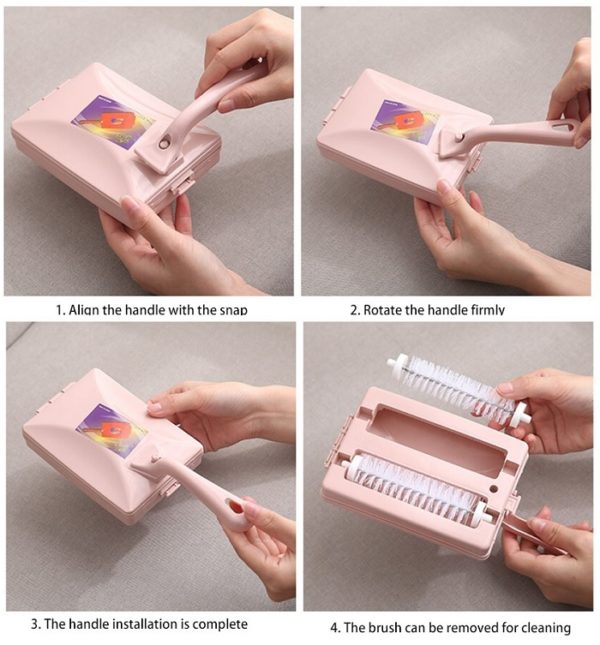 1. Align the handle with the snap

2. Rotate the handle firmly

3. The handle installation is complete

4. The brush can be removed for cleaning