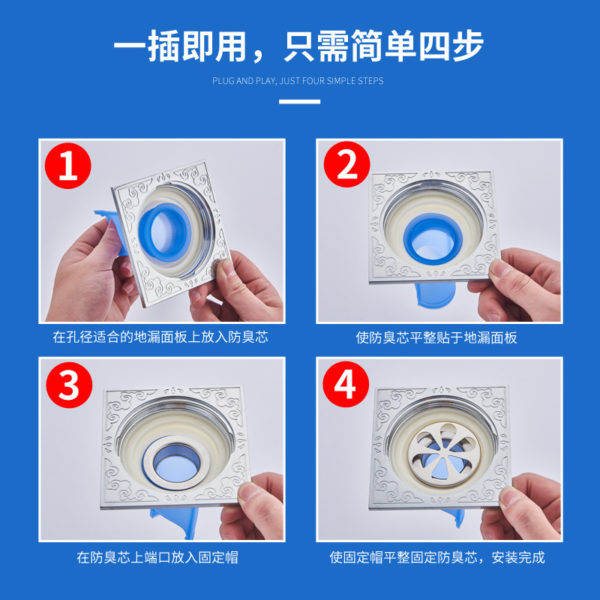 一插即用，只需简单四步

PLUG AND PLAY, JUST FOUR SIMPLE STEPS

1

在孔径适合的地漏面板上放入防臭芯

2

使防臭芯平整贴于地漏面板

3

在防臭芯上端口放入固定帽

4

使固定帽平整固定防臭芯，安装完成