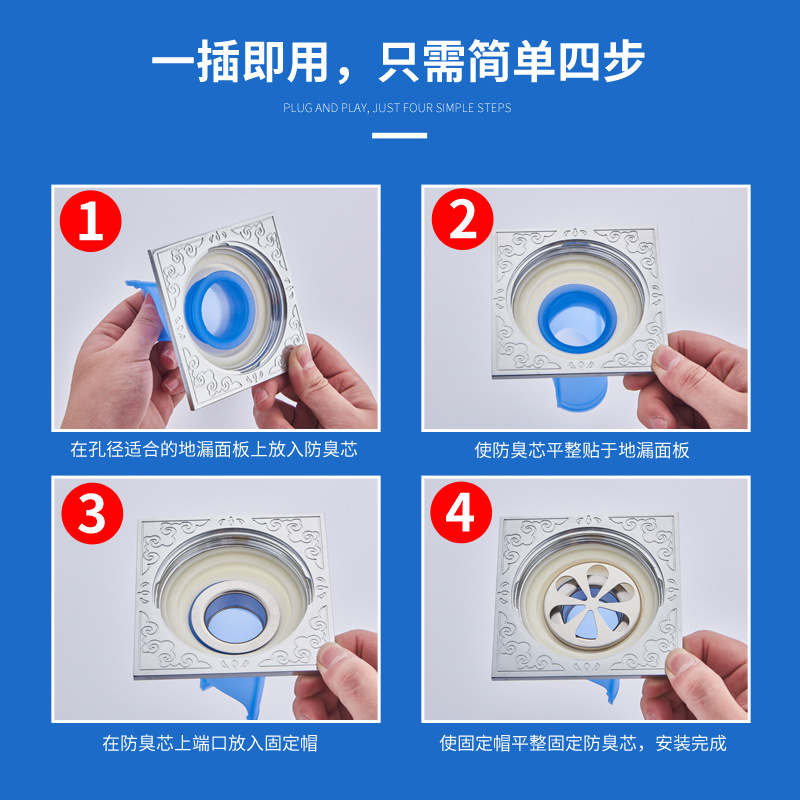 一插即用，只需简单四步

PLUG AND PLAY, JUST FOUR SIMPLE STEPS

1

在孔径适合的地漏面板上放入防臭芯

2

使防臭芯平整贴于地漏面板

3

在防臭芯上端口放入固定帽

4

使固定帽平整固定防臭芯，安装完成