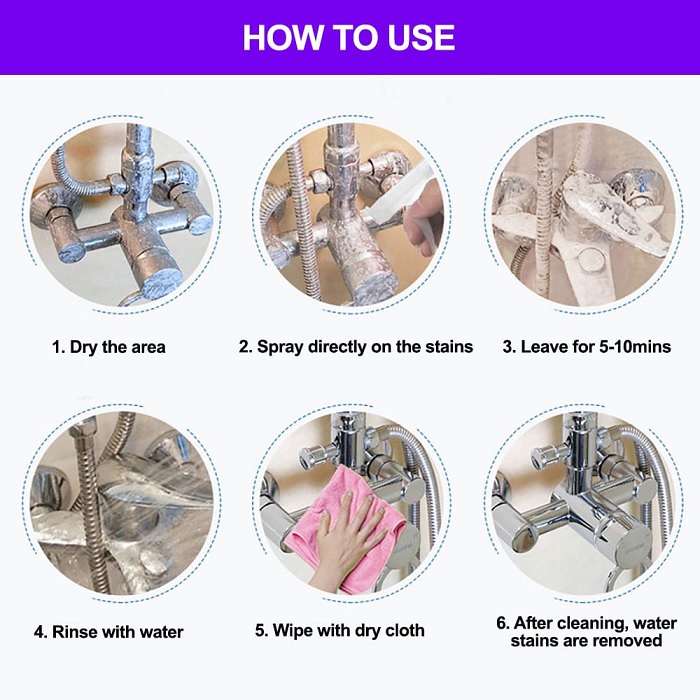 HOW TO USE

1. Dry the area

2. Spray directly on the stains

3. Leave for 5-10mins

4. Rinse with water

5. Wipe with dry cloth

6. After cleaning, water stains are removed