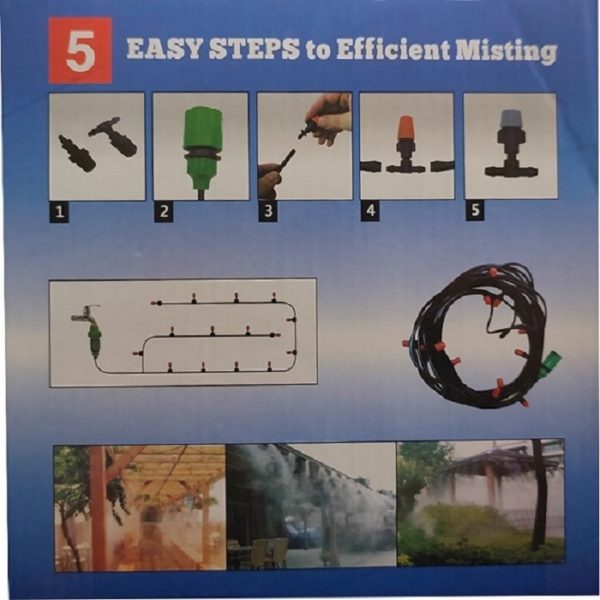 5 EASY STEPS to Efficient Misting

1

2

3

4

5