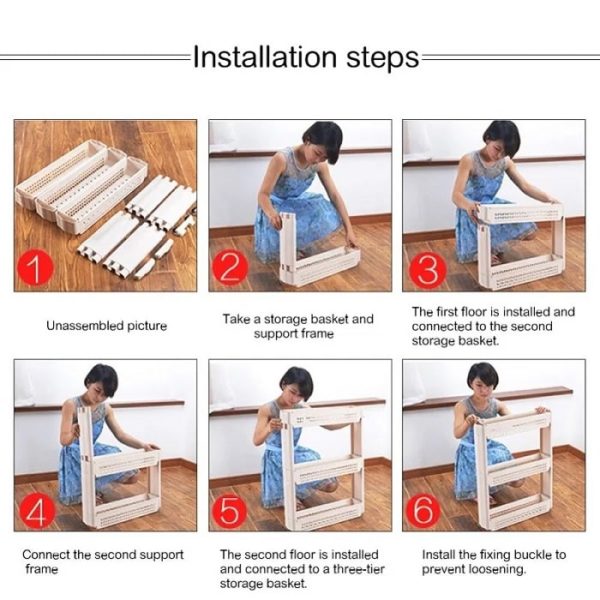 Installation steps

1

Unassembled picture

2

Take a storage basket and support frame

3

The first floor is installed and connected to the second storage basket.

4

Connect the second support frame

5

The second floor is installed and connected to a three-tier storage basket.

6

Install the fixing buckle to prevent loosening.