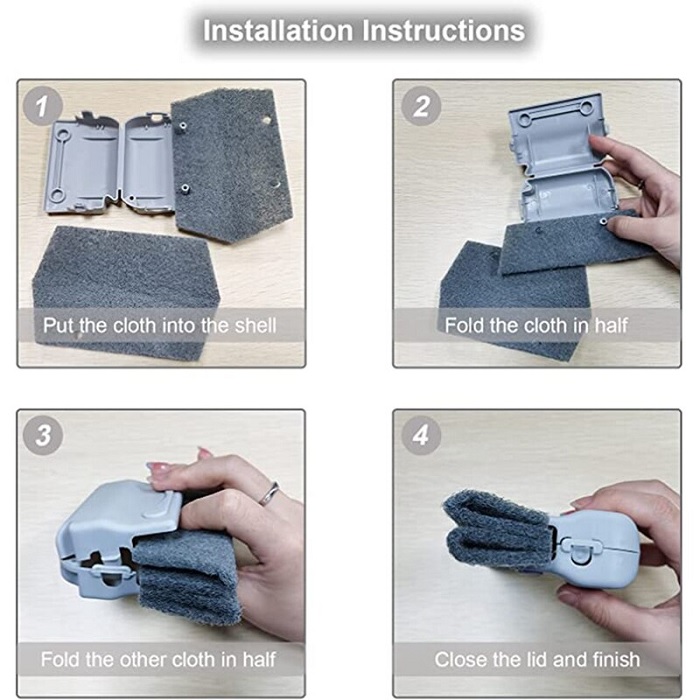 Installation Instructions

1

Put the cloth into the shell

2

Fold the cloth in half

3

Fold the other cloth in half

4

Close the lid and finish