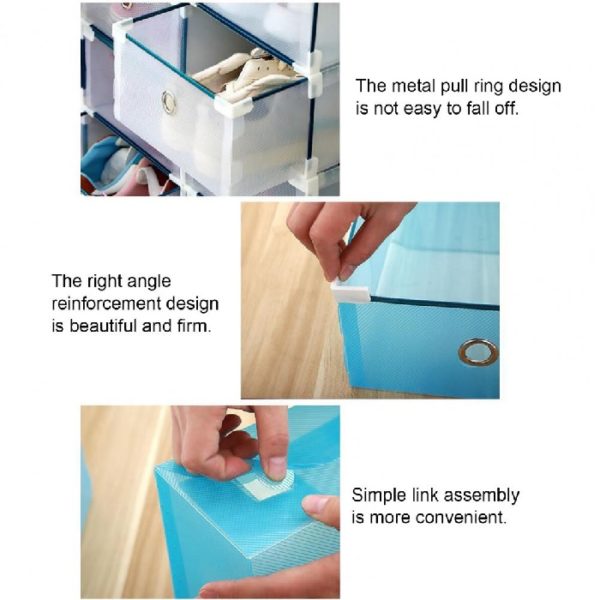 The metal pull ring design is not easy to fall off.

The right angle reinforcement design is beautiful and firm.

Simple link assembly is more convenient.