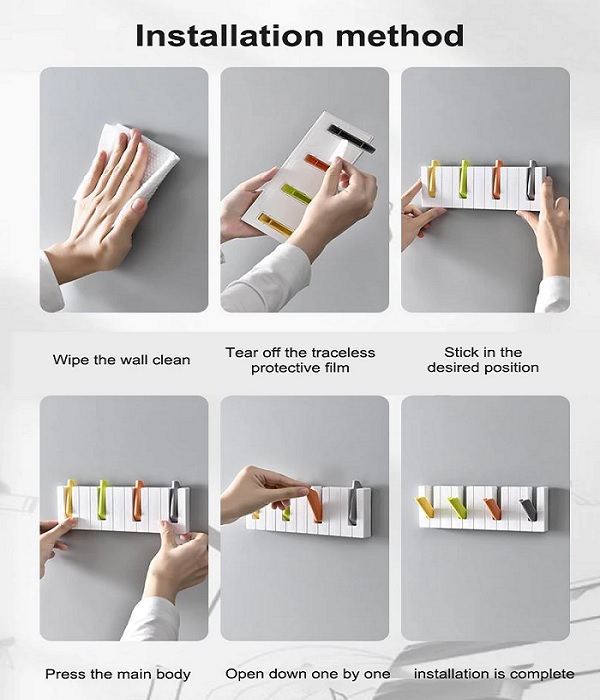 Installation method

Wipe the wall clean

Tear off the traceless protective film

Stick in the desired position

Press the main body

Open down one by one

installation is complete