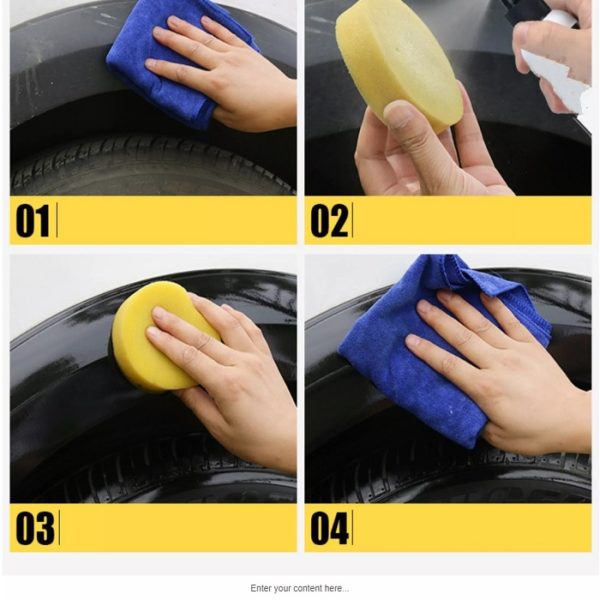 01

02

03

04

Enter your content here...